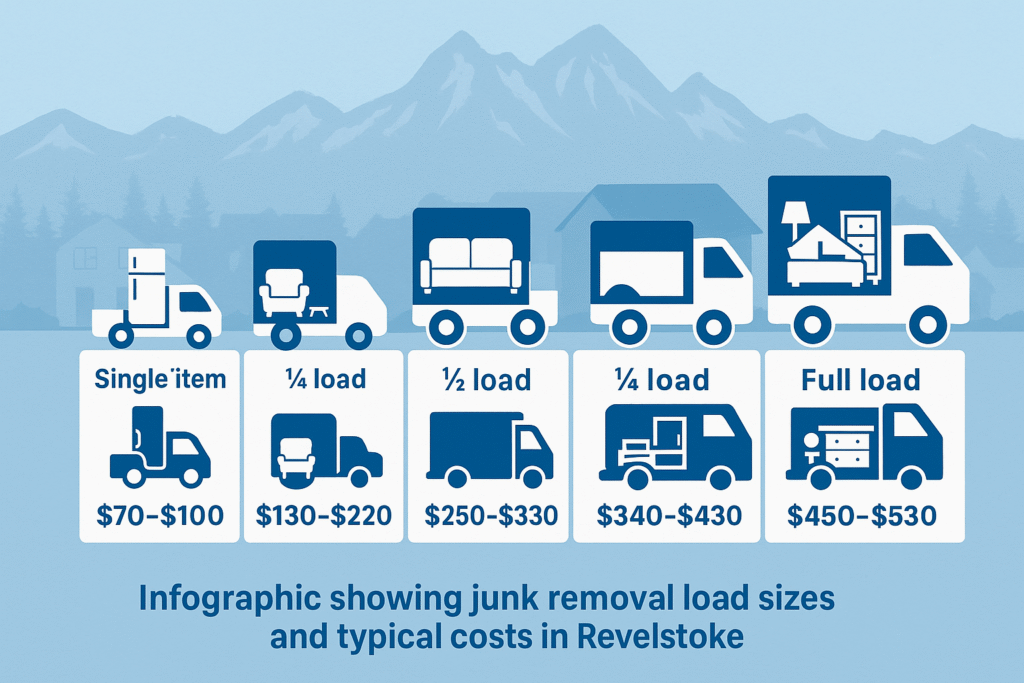 Single item

$70–$100

¼ load

$130–$220

½ load

$250–$330

¼ load

$340–$430

Full load

$450–$530

Infographic showing junk removal load sizes and typical costs in Revelstoke